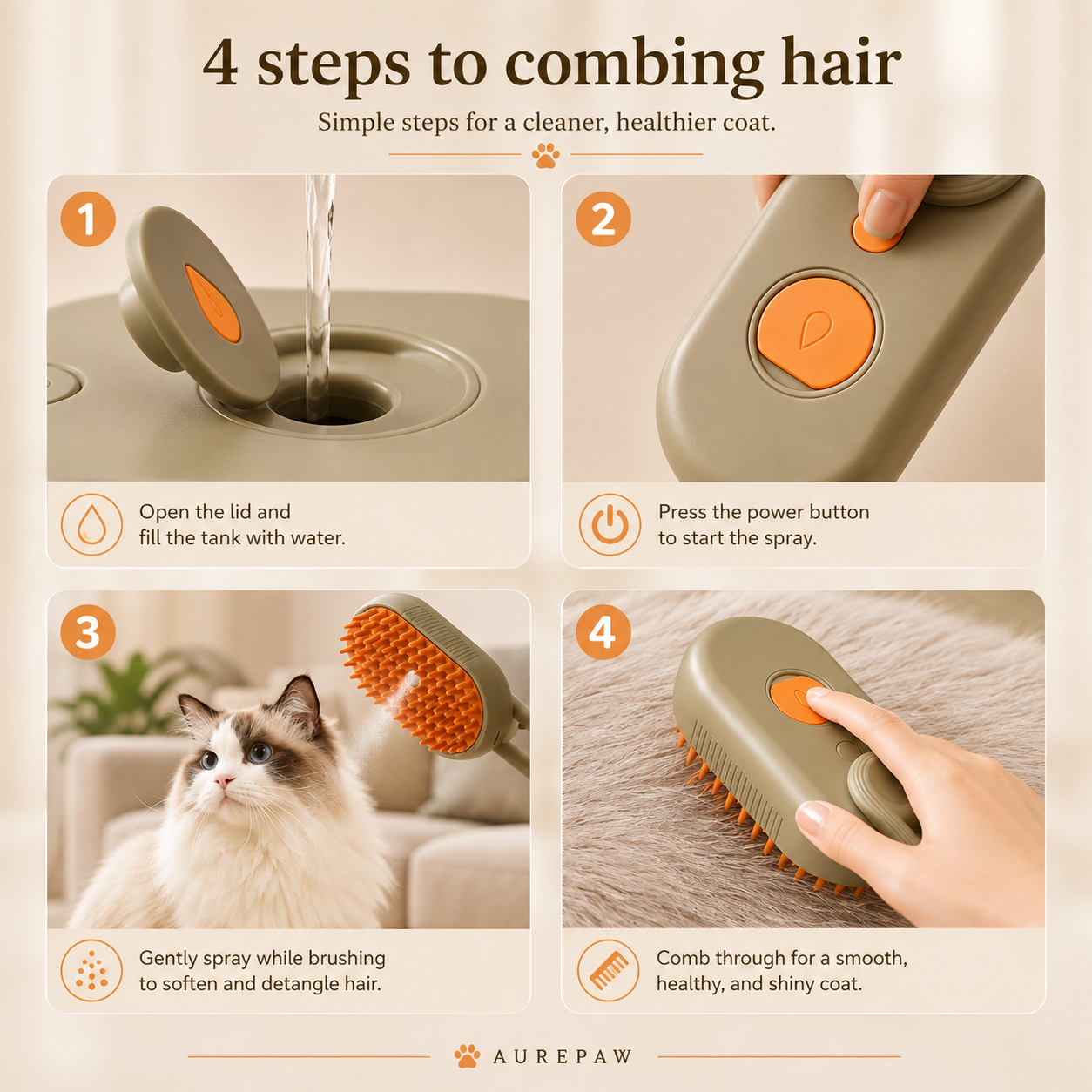 4 steps to combing hair

Simple steps for a cleaner, healthier coat.

1

Open the lid and fill the tank with water.

2

Press the power button to start the spray.

3

Gently spray while brushing to soften and detangle hair.

4

Comb through for a smooth, healthy, and shiny coat.

AUREPAW