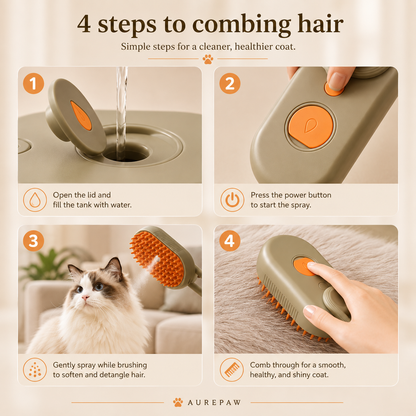 4 steps to combing hair

Simple steps for a cleaner, healthier coat.

1

Open the lid and fill the tank with water.

2

Press the power button to start the spray.

3

Gently spray while brushing to soften and detangle hair.

4

Comb through for a smooth, healthy, and shiny coat.

AUREPAW